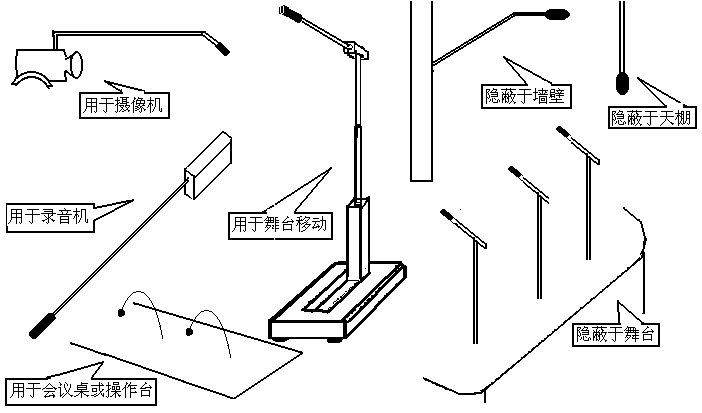 用于摄像机

隐蔽于墙壁

隐蔽于天棚

用于录音机

用于舞台移动

隐蔽于舞台

用于会议桌或操作台